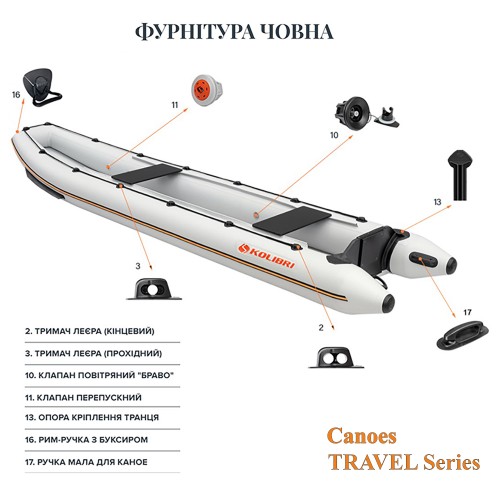 ФУРНІТУРА ЧОВНА

16

11

10

13

3

2

17

KOLIBRI

2. ТРИМАЧ ЛЕЄРА (КІНЦЕВИЙ)

3. ТРИМАЧ ЛЕЄРА (ПРОХІДНИЙ)

10. КЛАПАН ПОВІТРЯНИЙ "БРАВО"

11. КЛАПАН ПЕРЕПУСКНИЙ

13. ОПОРА КРІПЛЕННЯ ТРАНЦЯ

16. РИМ-РУЧКА З БУКСИРОМ

17. РУЧКА МАЛА ДЛЯ КАНОЕ

Canoes
TRAVEL Series